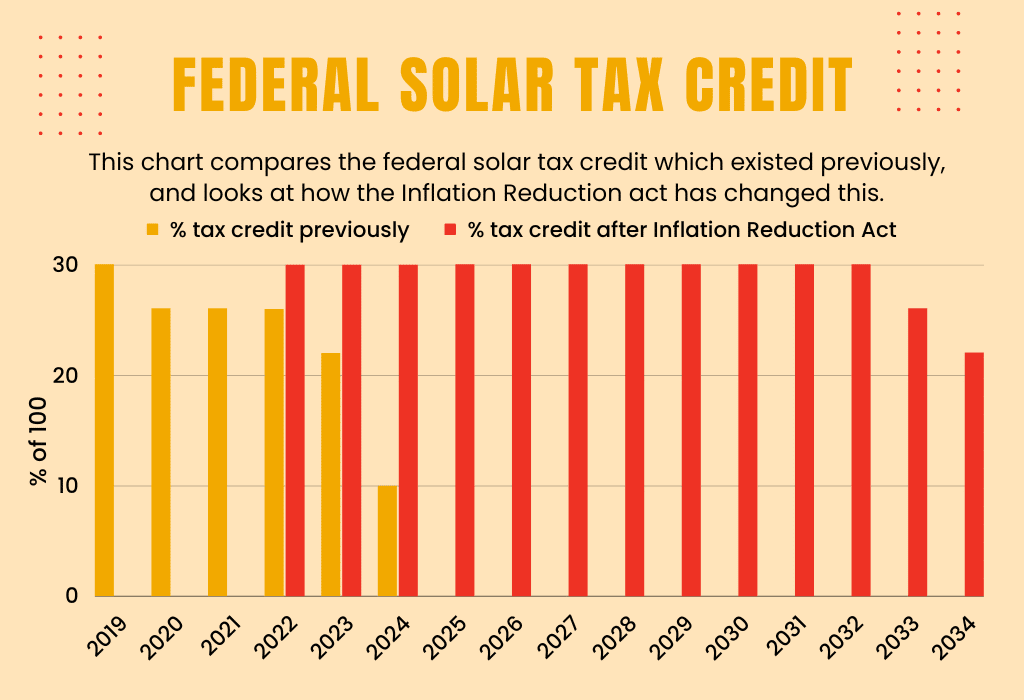 FEDERAL SOLAR TAX CREDIT

This chart compares the federal solar tax credit which existed previously, and looks at how the Inflation Reduction act has changed this.

% tax credit previously
% tax credit after Inflation Reduction Act

% of 100

30
20
10
0

2019
2020
2021
2022
2023
2024
2025
2026
2027
2028
2029
2030
2031
2032
2033
2034