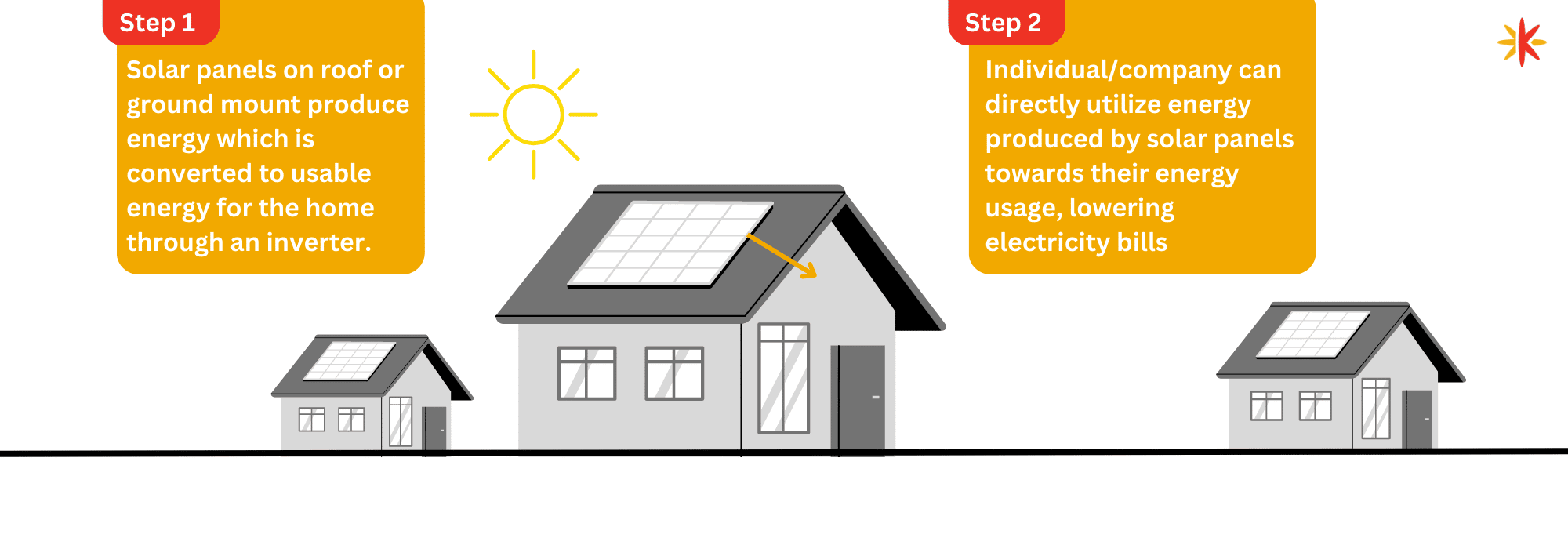 Step 1

Solar panels on roof or ground mount produce energy which is converted to usable energy for the home through an inverter.

Step 2

Individual/company can directly utilize energy produced by solar panels towards their energy usage, lowering electricity bills